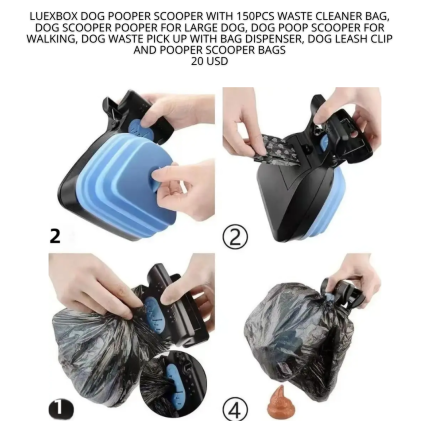 LUEXBOX DOG POOPER SCOOPER WITH 150PCS WASTE CLEANER BAG, DOG SCOOPER POOPER FOR LARGE DOG, DOG POOP SCOOPER FOR WALKING, DOG WASTE PICK UP WITH BAG DISPENSER, DOG LEASH CLIP AND POOPER SCOOPER BAGS
20 USD

2

②

1

④